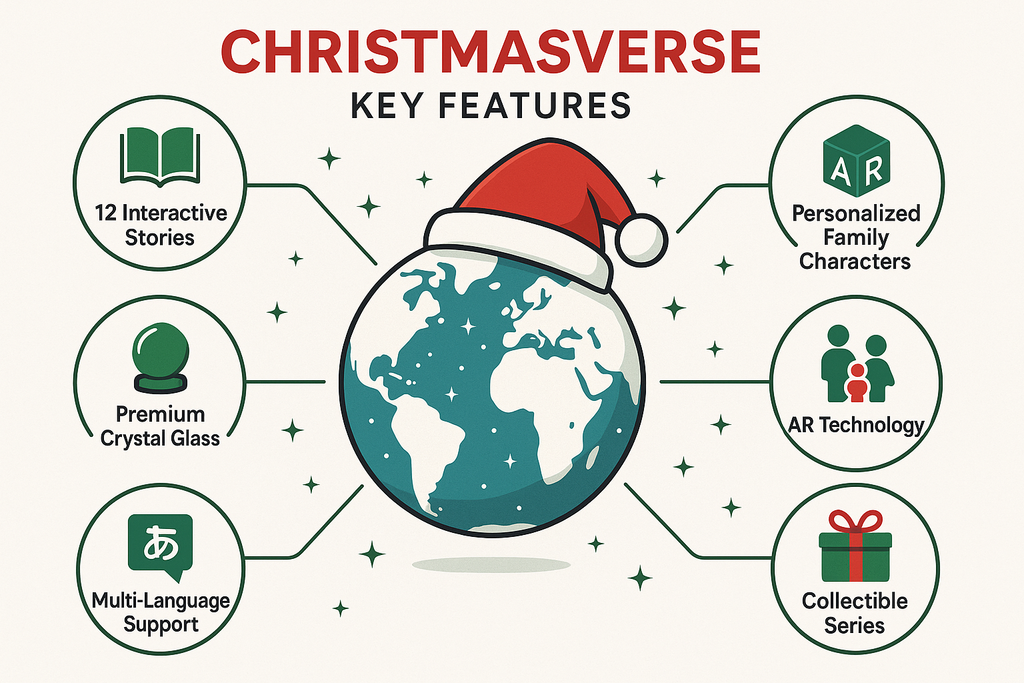 CHRISTMASVERSE
KEY FEATURES

12 Interactive Stories

Premium Crystal Glass

あ

Multi-Language Support

AR

Personalized Family Characters

AR Technology

Collectible Series