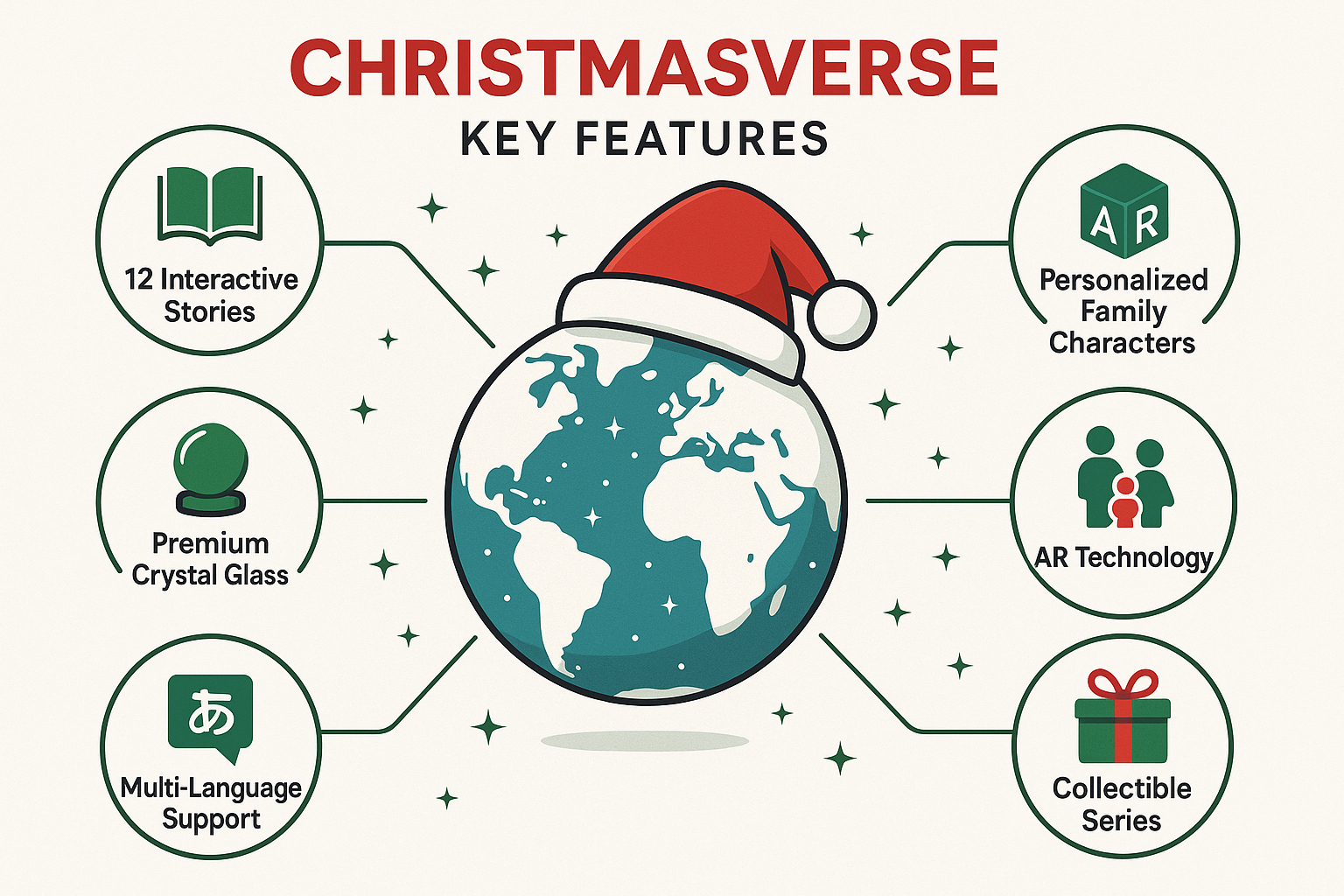 CHRISTMASVERSE
KEY FEATURES

12 Interactive Stories

Premium Crystal Glass

あ

Multi-Language Support

AR

Personalized Family Characters

AR Technology

Collectible Series